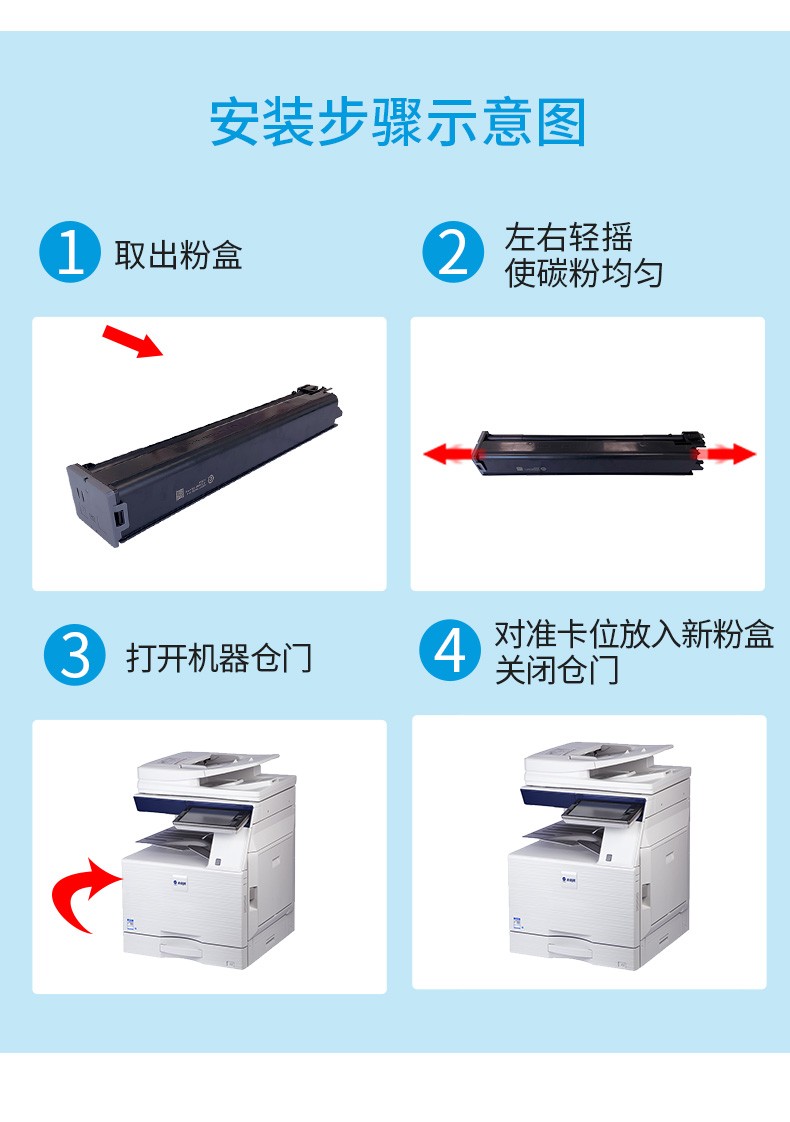 安装步骤示意图

1 取出粉盒

2 左右轻摇
使碳粉均匀

3 打开机器仓门

4 对准卡位放入新粉盒
关闭仓门