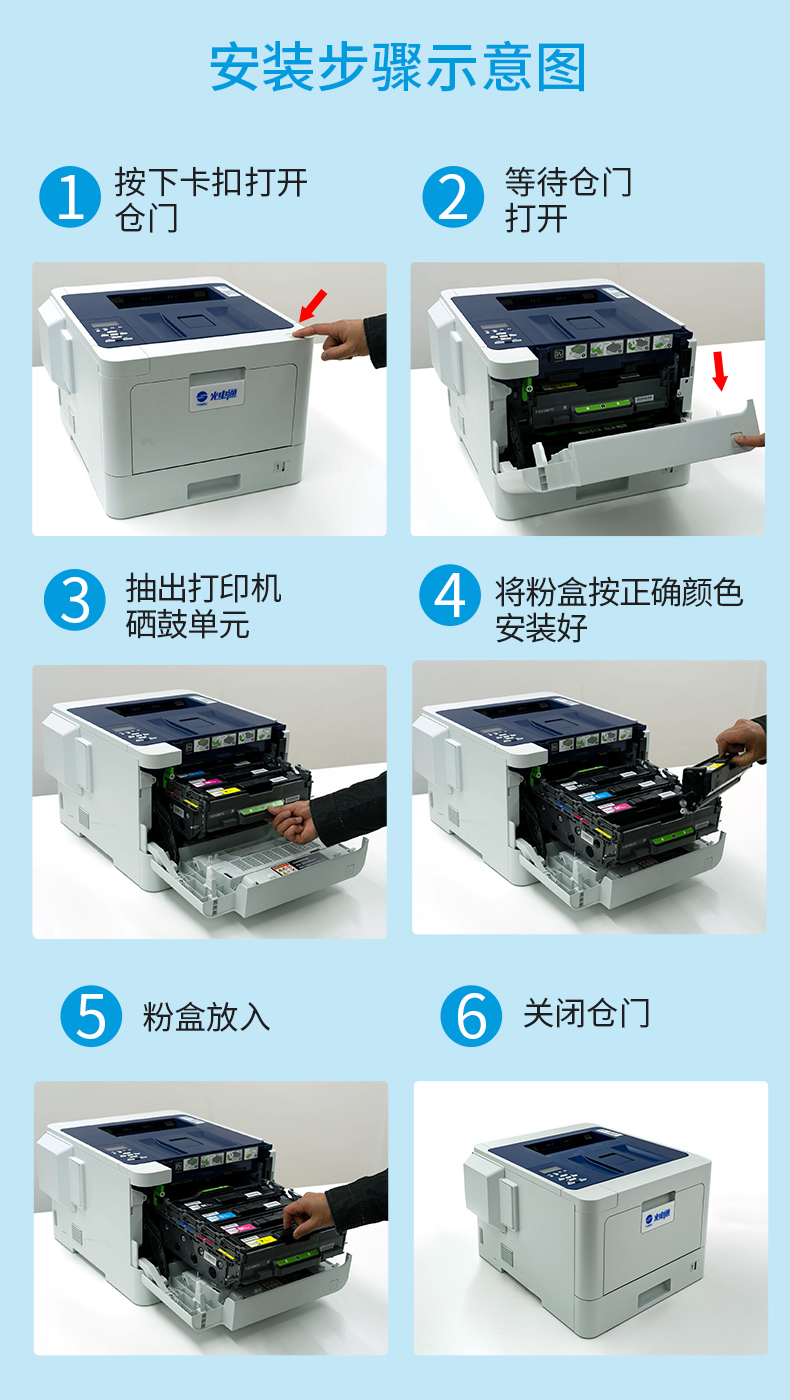 安装步骤示意图

1 按下卡扣打开仓门

2 等待仓门打开

3 抽出打印机硒鼓单元

4 将粉盒按正确颜色安装好

5 粉盒放入

6 关闭仓门