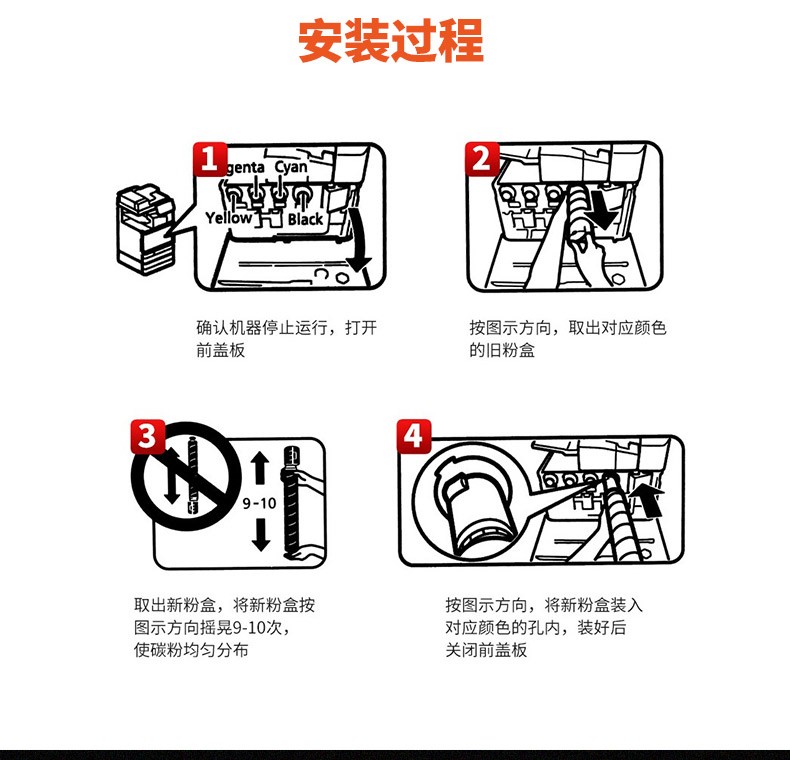 安装过程

1
genta Cyan
Yellow Black

确认机器停止运行，打开前盖板

2

按图示方向，取出对应颜色的旧粉盒

3
9-10

取出新粉盒，将新粉盒按图示方向摇晃9-10次，使碳粉均匀分布

4

按图示方向，将新粉盒装入对应颜色的孔内，装好后关闭前盖板